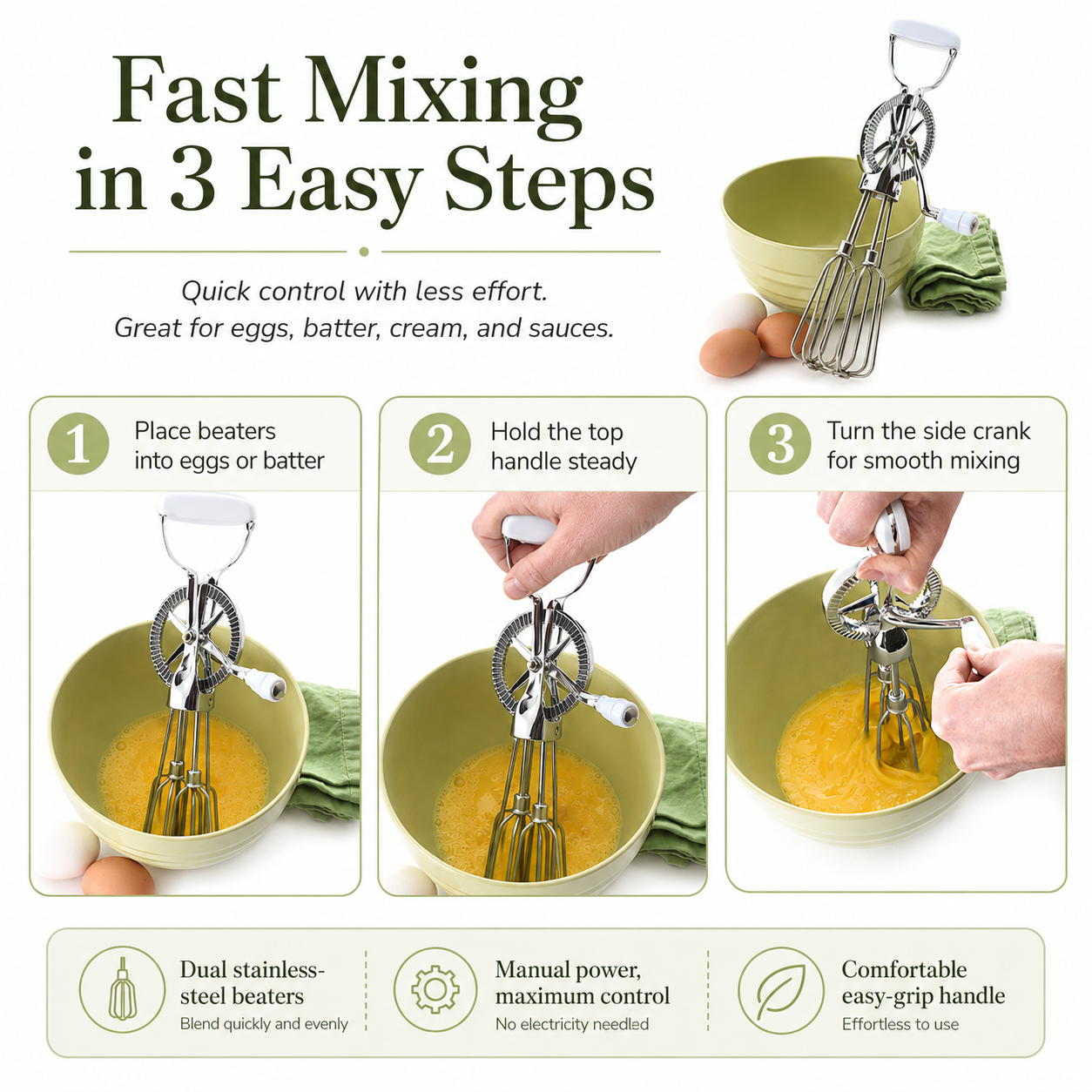 Fast Mixing in 3 Easy Steps

Quick control with less effort.
Great for eggs, batter, cream, and sauces.

1 Place beaters into eggs or batter

2 Hold the top handle steady

3 Turn the side crank for smooth mixing

Dual stainless-steel beaters
Blend quickly and evenly

Manual power, maximum control
No electricity needled

Comfortable easy-grip handle
Effortless to use